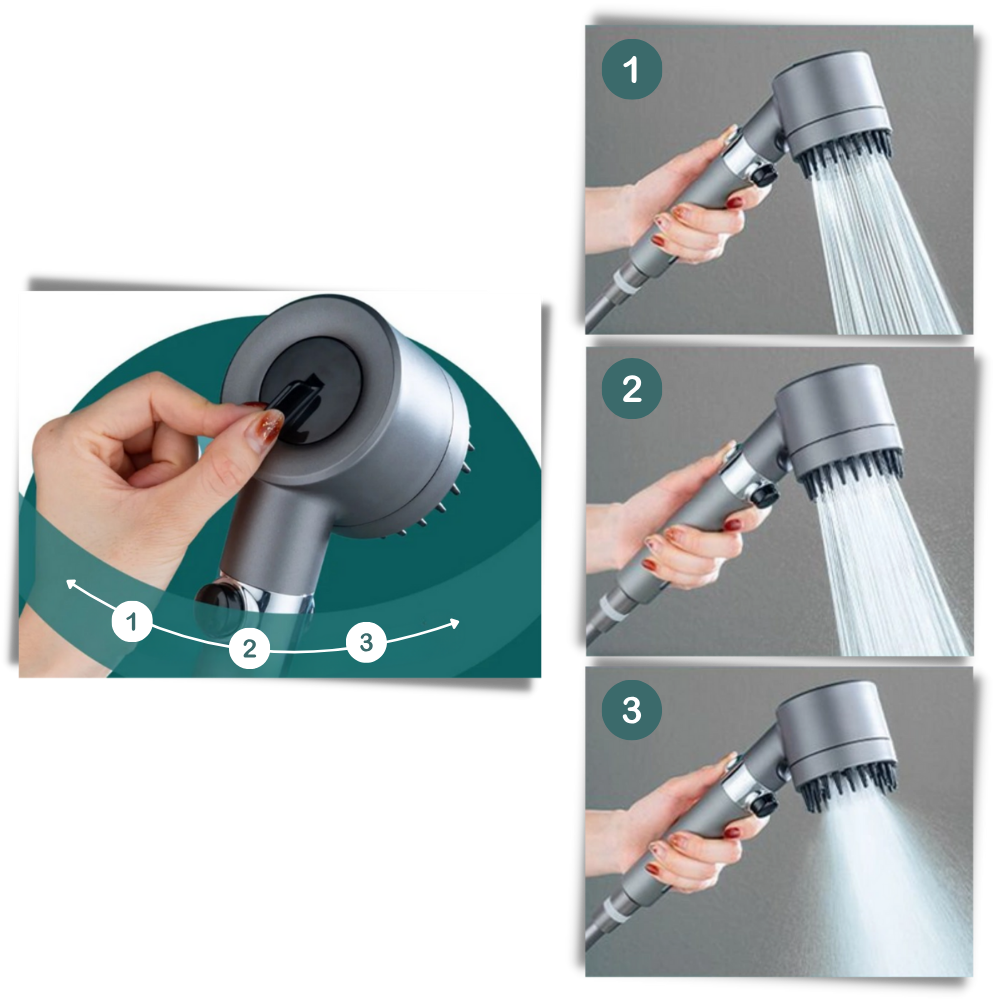 1
2
3
1
2
3